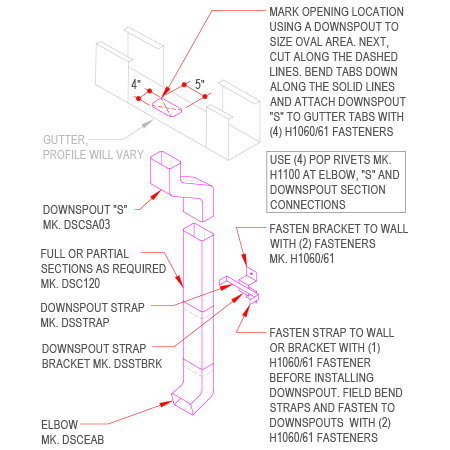 MARK OPENING LOCATION USING A DOWNSPOUT TO SIZE OVAL AREA. NEXT, CUT ALONG THE DASHED LINES. BEND TABS DOWN ALONG THE SOLID LINES AND ATTACH DOWNSPOUT "S" TO GUTTER TABS WITH (4) H1060/61 FASTENERS

4"

5"

GUTTER, PROFILE WILL VARY

USE (4) POP RIVETS MK. H1100 AT ELBOW, "S" AND DOWNSPOUT SECTION CONNECTIONS

DOWNSPOUT "S" MK. DSCSA03

FASTEN BRACKET TO WALL WITH (2) FASTENERS MK. H1060/61

FULL OR PARTIAL SECTIONS AS REQUIRED MK. DSC120

DOWNSPOUT STRAP MK. DSSTRAP

DOWNSPOUT STRAP BRACKET MK. DSSTBRK

FASTEN STRAP TO WALL OR BRACKET WITH (1) H1060/61 FASTENER BEFORE INSTALLING DOWNSPOUT. FIELD BEND STRAPS AND FASTEN TO DOWNSPOUTS WITH (2) H1060/61 FASTENERS

ELBOW MK. DSCEAB